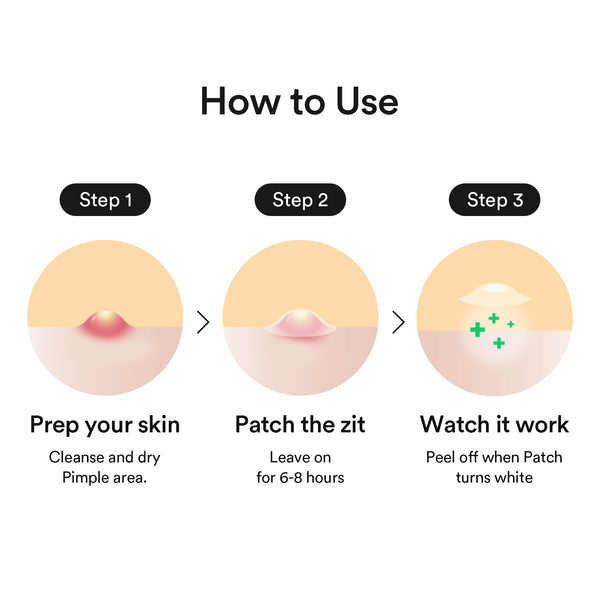 How to Use

Step 1

Prep your skin

Cleanse and dry Pimple area.

Step 2

Patch the zit

Leave on for 6-8 hours

Step 3

Watch it work

Peel off when Patch turns white